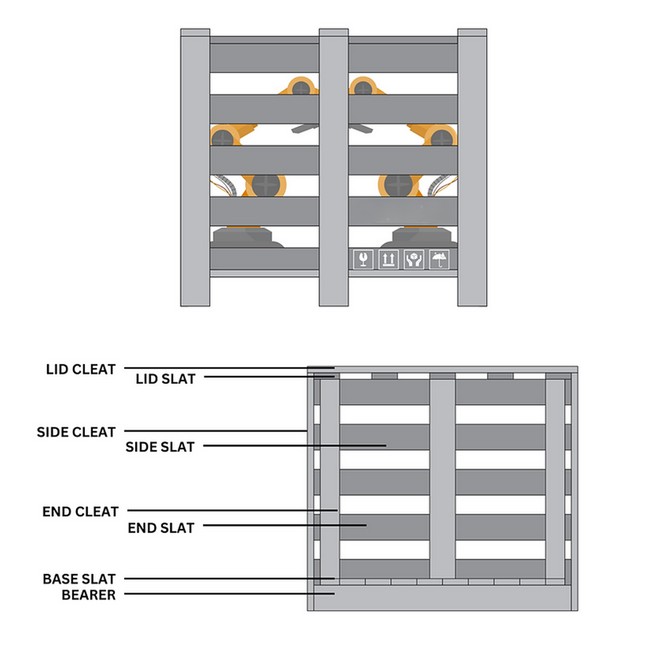 LID CLEAT
LID SLAT
SIDE CLEAT
SIDE SLAT
END CLEAT
END SLAT
BASE SLAT
BEARER